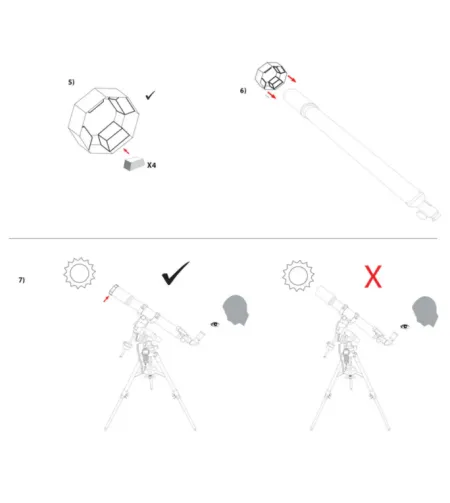 5)

✓

X4

6)

7)

✓

X