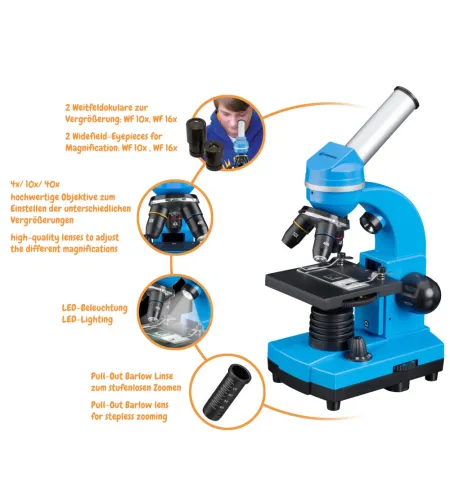 2 Weitfeldokulare zur Vergrößerung: WF 10x, WF 16x

2 Widefield-Eyepieces for Magnification: WF 10x , WF 16x

4x/ 10x/ 40x hochwertige Objektive zum Einstellen der unterschiedlichen Vergrößerungen

high-quality lenses to adjust the different magnifications

LED-Beleuchtung
LED-Lighting

Pull-Out Barlow Linse zum stufenlosen Zoomen

Pull-Out Barlow lens for stepless zooming