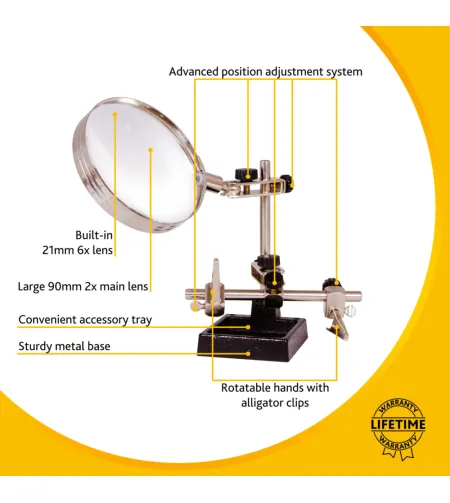 Advanced position adjustment system

Built-in
21mm 6x lens

Large 90mm 2x main lens

Convenient accessory tray

Sturdy metal base

Rotatable hands with
alligator clips

WARRANTY
LIFETIME
WARRANTY